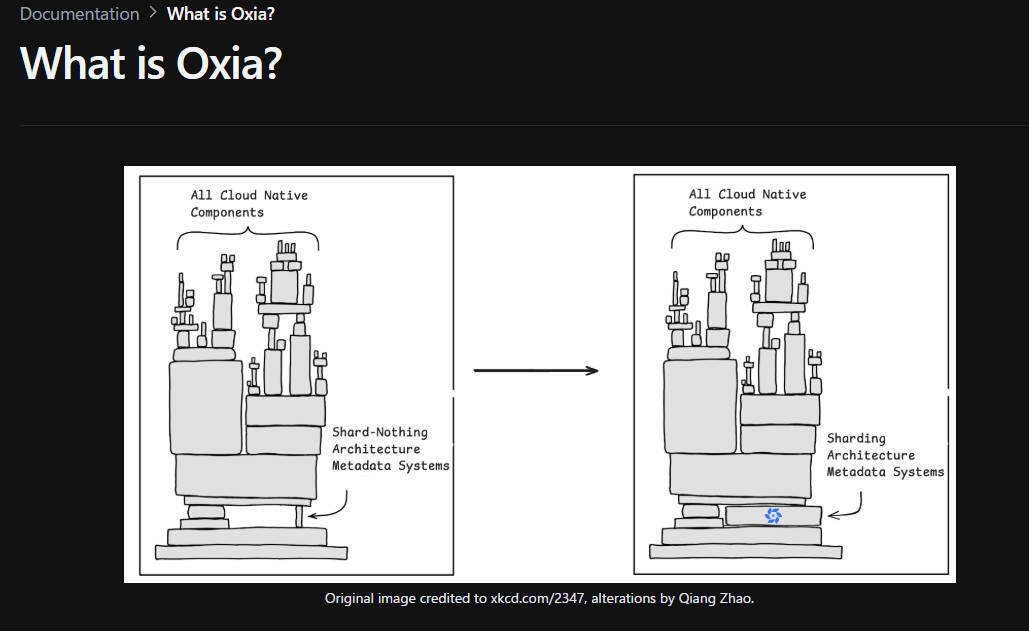 Documentation > What is Oxia?

What is Oxia?

All Cloud Native Components

Shard-Nothing Architecture Metadata Systems

All Cloud Native Components

Sharding Architecture Metadata Systems

Original image credited to xkcd.com/2347, alterations by Qiang Zhao.