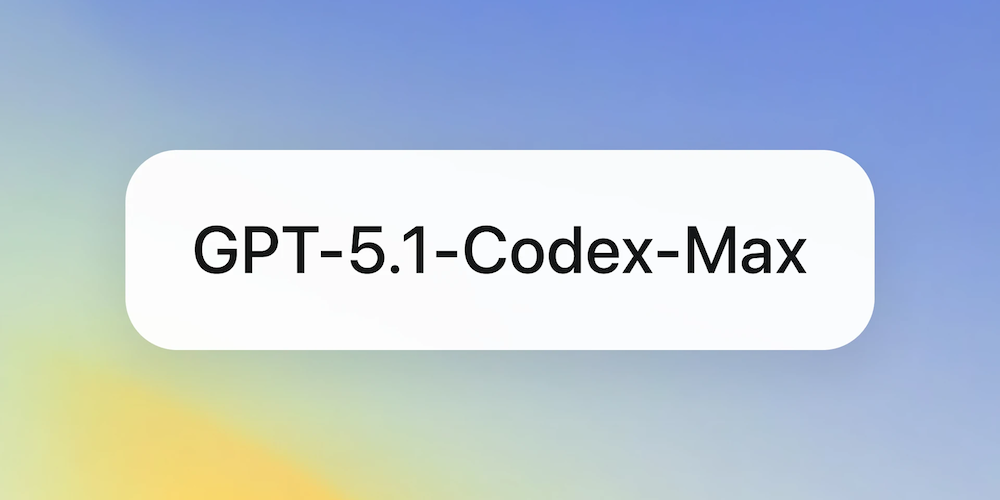 GPT-5.1-Codex-Max