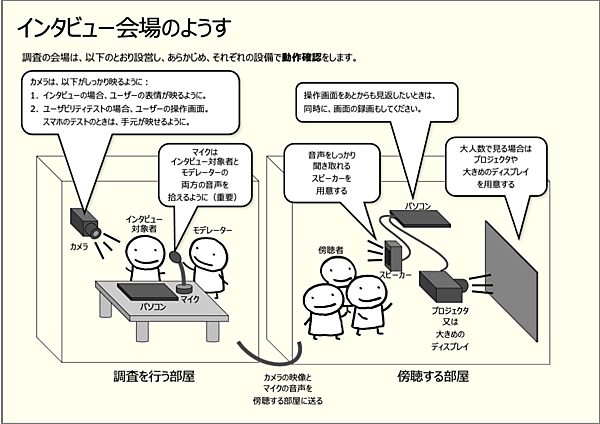 インタビュー会場のようす

調査の会場は、以下のとおり設営し、あらかじめ、それぞれの設備で動作確認をします。

カメラは、以下がしっかり映るように：
1. インタビューの場合、ユーザーの表情が映るように。
2. ユーザビリティテストの場合、ユーザーの操作画面。
スマホのテストのときは、手元が映せるように。

マイクは
インタビュー対象者と
モデレーターの
両方の音声を
拾えるように（重要）

カメラ

インタビュー
対象者

モデレーター

パソコン

マイク

調査を行う部屋

カメラの映像と
マイクの音声を
傍聴する部屋に送る

操作画面をあとからも見返したいときは、
同時に、画面の録画もしてください。

音声をしっかり
聞き取れる
スピーカーを
用意する

大人数で見る場合は
プロジェクタや
大きめのディスプレイ
を用意する

パソコン

傍聴者

スピーカー

プロジェクタ
又は
大きめの
ディスプレイ

傍聴する部屋