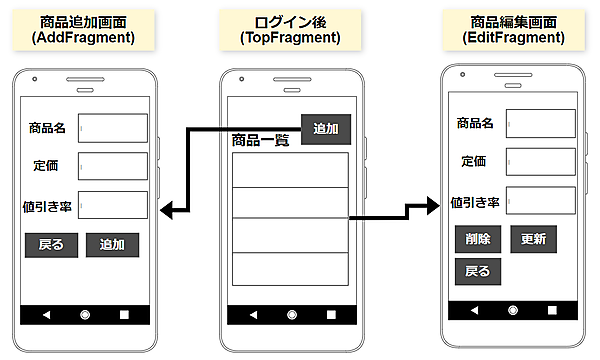 商品追加画面
(AddFragment)

商品名
定価
値引き率
戻る
追加

ログイン後
(TopFragment)

追加
商品一覧

商品編集画面
(EditFragment)

商品名
定価
値引き率
削除
更新
戻る