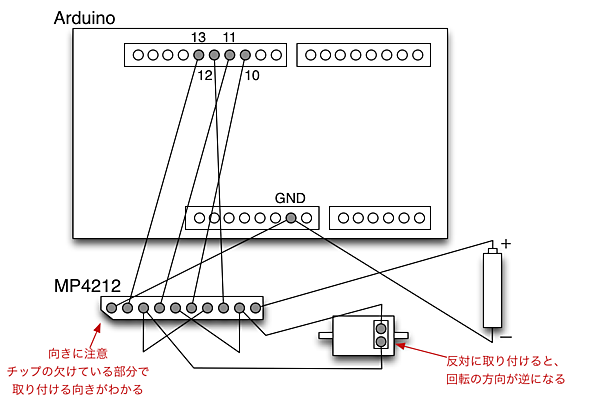 Arduino

13 11

12 10

GND

MP4212

+

−

向きに注意
チップの欠けている部分で
取り付ける向きがわかる

反対に取り付けると、
回転の方向が逆になる